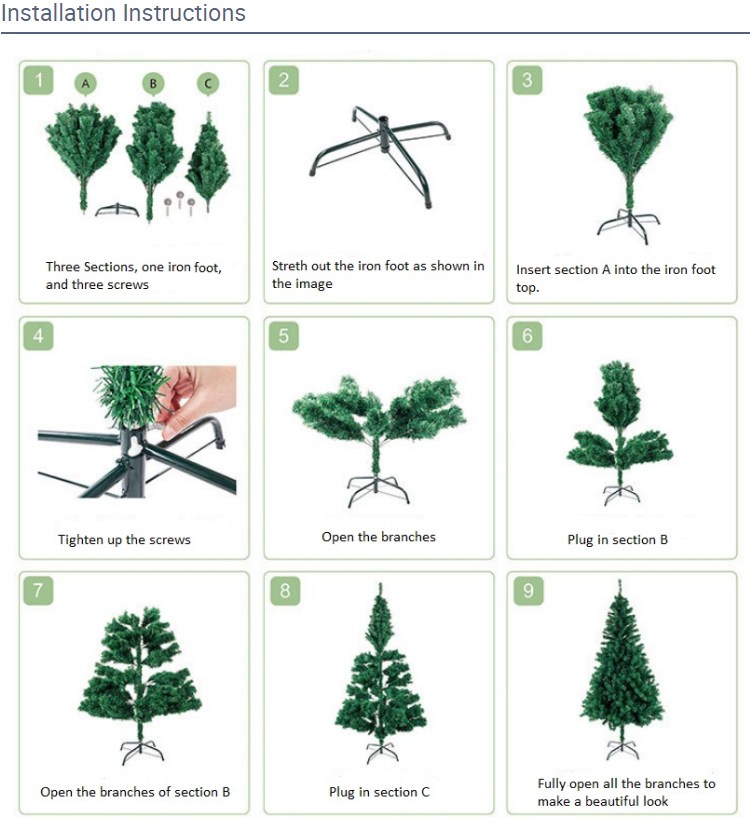 Installation Instructions

1
A
B
C
Three Sections, one iron foot, and three screws

2
Streth out the iron foot as shown in the image

3
Insert section A into the iron foot top.

4
Tighten up the screws

5
Open the branches

6
Plug in section B

7
Open the branches of section B

8
Plug in section C

9
Fully open all the branches to make a beautiful look